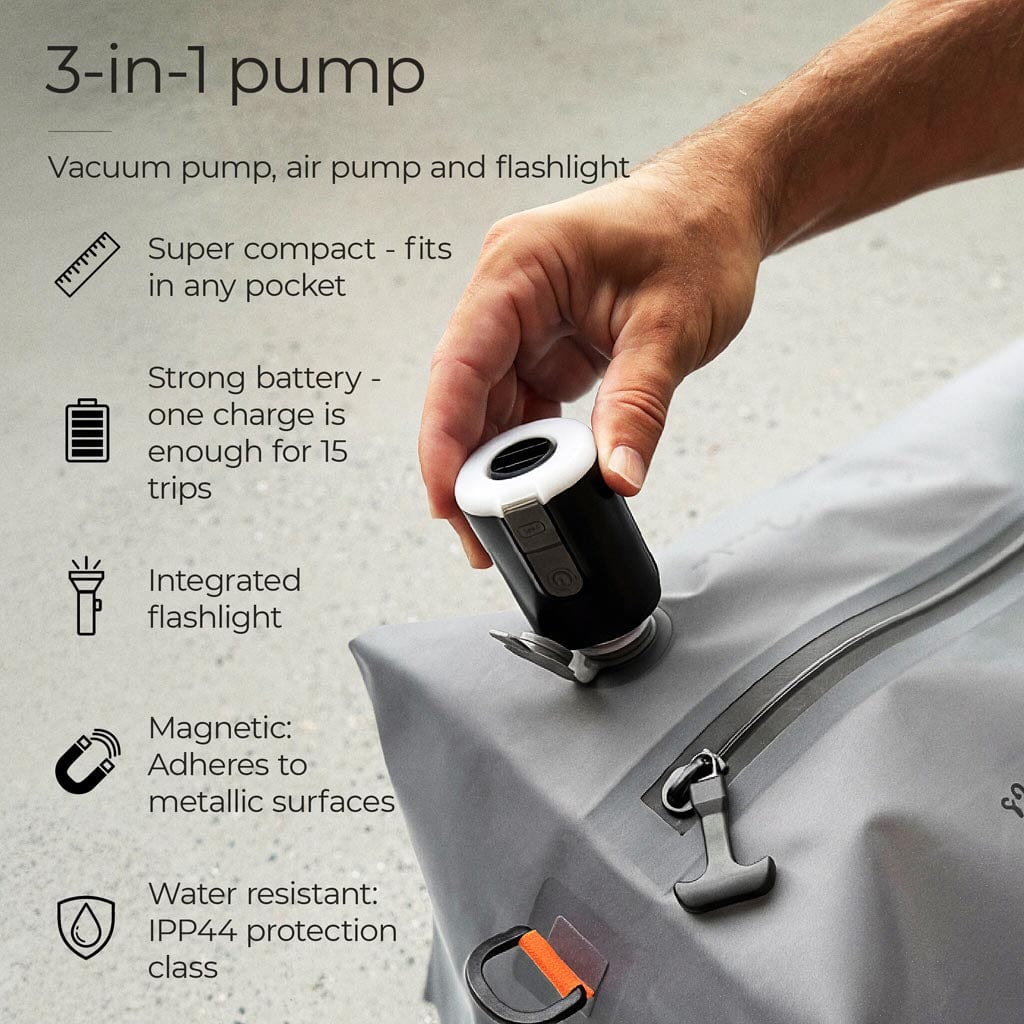 3-in-1 pump

Vacuum pump, air pump and flashlight

Super compact - fits in any pocket

Strong battery - one charge is enough for 15 trips

Integrated flashlight

Magnetic: Adheres to metallic surfaces

Water resistant: IPP44 protection class